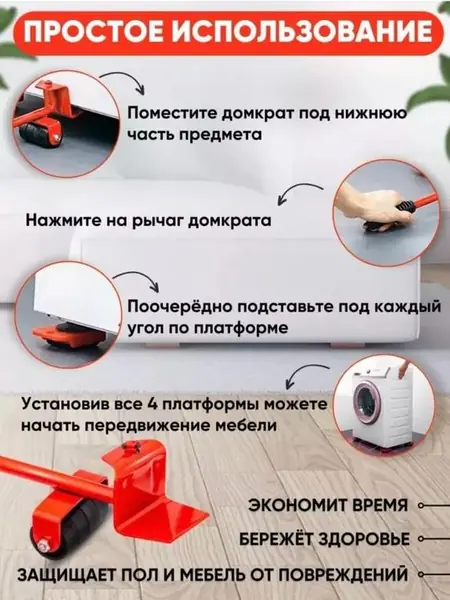 ПРОСТОЕ ИСПОЛЬЗОВАНИЕ

Поместите домкрат под нижнюю часть предмета

Нажмите на рычаг домкрата

Поочерёдно подставьте под каждый угол по платформе

Установив все 4 платформы можете начать передвижение мебели

ЭКОНОМИТ ВРЕМЯ

БЕРЕЖЁТ ЗДОРОВЬЕ

ЗАЩИЩАЕТ ПОЛ И МЕБЕЛЬ ОТ ПОВРЕЖДЕНИЙ