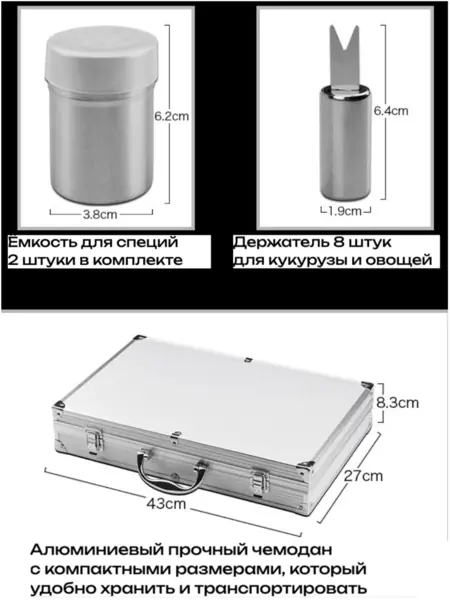 6.2cm

3.8cm

Ёмкость для специй
2 штуки в комплекте

6.4cm

1.9cm

Держатель 8 штук
для кукурузы и овощей

8.3cm

27cm

43cm

Алюминиевый прочный чемодан с компактными размерами, который удобно хранить и транспортировать