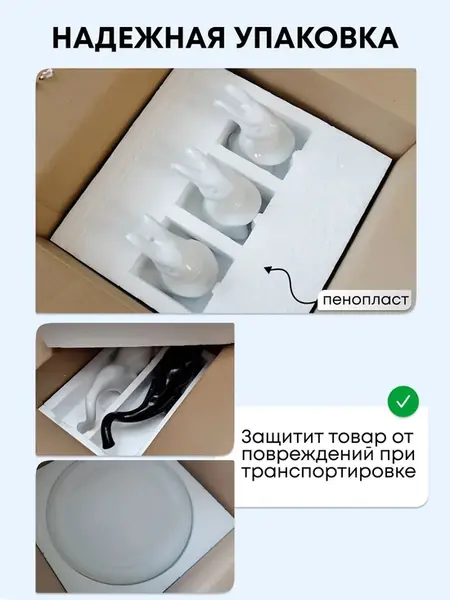 НАДЕЖНАЯ УПАКОВКА

пенопласт

Защитит товар от повреждений при транспортировке