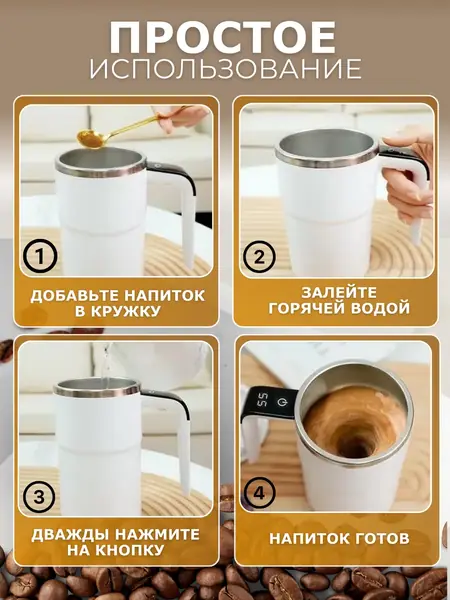 ПРОСТОЕ
ИСПОЛЬЗОВАНИЕ

1

ДОБАВЬТЕ НАПИТОК В КРУЖКУ

2

ЗАЛЕЙТЕ ГОРЯЧЕЙ ВОДОЙ

3

ДВАЖДЫ НАЖМИТЕ НА КНОПКУ

55

4

НАПИТОК ГОТОВ