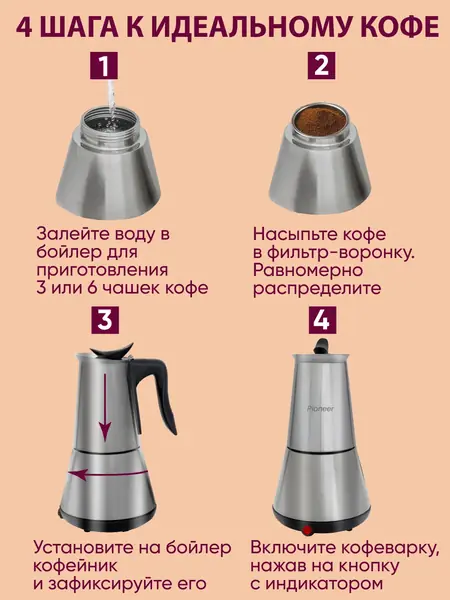 4 ШАГА К ИДЕАЛЬНОМУ КОФЕ

1

Залейте воду в бойлер для приготовления 3 или 6 чашек кофе

2

Насыпьте кофе в фильтр-воронку. Равномерно распределите

3

Установите на бойлер кофейник и зафиксируйте его

4

Pioneer

Включите кофеварку, нажав на кнопку с индикатором