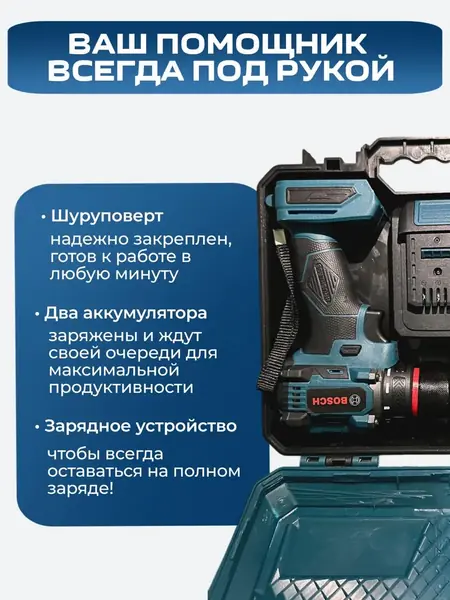 ВАШ ПОМОЩНИК ВСЕГДА ПОД РУКОЙ

• Шуруповерт
надежно закреплен, готов к работе в любую минуту

• Два аккумулятора
заряжены и ждут своей очереди для максимальной продуктивности

• Зарядное устройство
чтобы всегда оставаться на полном заряде!

BOSCH