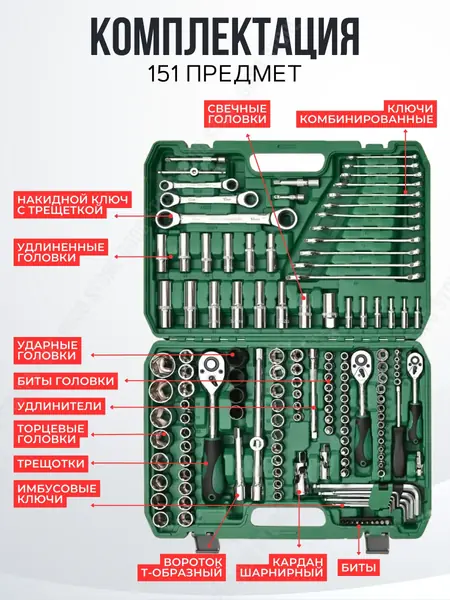 КОМПЛЕКТАЦИЯ
151 ПРЕДМЕТ

СВЕЧНЫЕ ГОЛОВКИ

КЛЮЧИ КОМБИНИРОВАННЫЕ

НАКИДНОЙ КЛЮЧ С ТРЕЩЕТКОЙ

УДЛИНЕННЫЕ ГОЛОВКИ

УДАРНЫЕ ГОЛОВКИ

БИТЫ ГОЛОВКИ

УДЛИНИТЕЛИ

ТОРЦЕВЫЕ ГОЛОВКИ

ТРЕЩОТКИ

ИМБУСОВЫЕ КЛЮЧИ

ВОРОТОК Т-ОБРАЗНЫЙ

КАРДАН ШАРНИРНЫЙ

БИТЫ