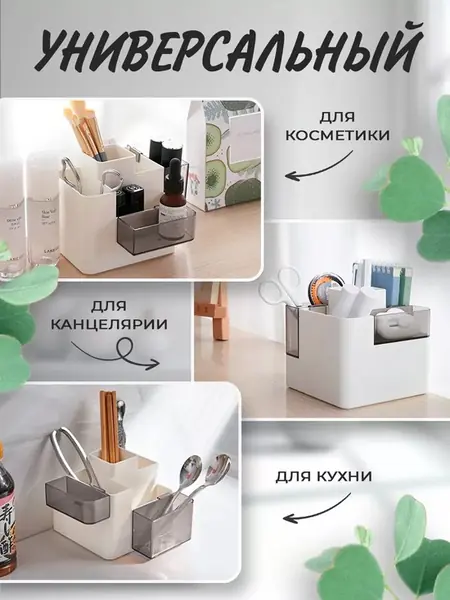 УНИВЕРСАЛЬНЫЙ

ДЛЯ КОСМЕТИКИ

ДЛЯ КАНЦЕЛЯРИИ

ДЛЯ КУХНИ