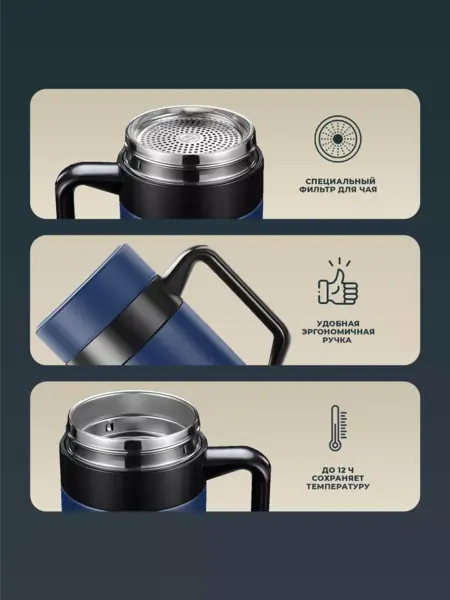 СПЕЦИАЛЬНЫЙ ФИЛЬТР ДЛЯ ЧАЯ

УДОБНАЯ ЭРГОНОМИЧНАЯ РУЧКА

ДО 12 Ч СОХРАНЯЕТ ТЕМПЕРАТУРУ