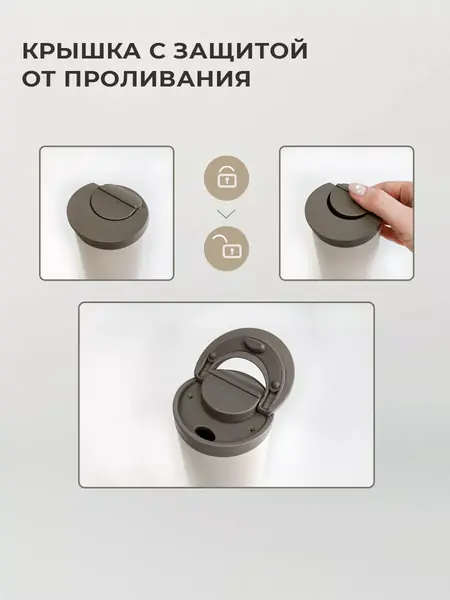 КРЫШКА С ЗАЩИТОЙ
ОТ ПРОЛИВАНИЯ