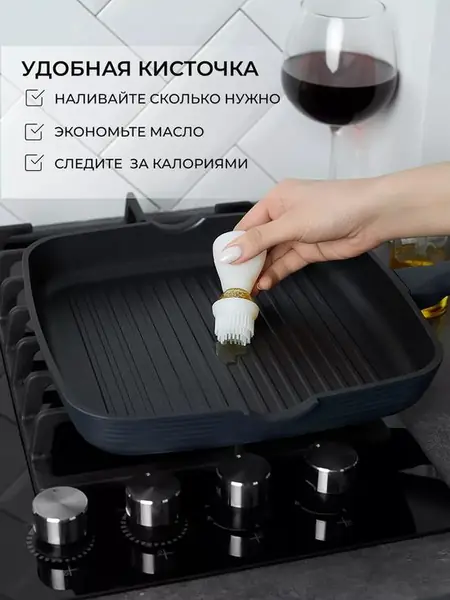 УДОБНАЯ КИСТОЧКА

НАЛИВАЙТЕ СКОЛЬКО НУЖНО

ЭКОНОМЬТЕ МАСЛО

СЛЕДИТЕ ЗА КАЛОРИЯМИ