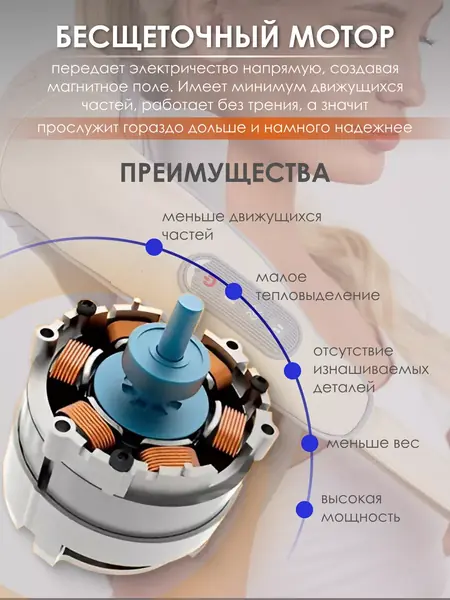 БЕСЩЕТОЧНЫЙ МОТОР

передает электричество напрямую, создавая магнитное поле. Имеет минимум движущихся частей, работает без трения, а значит прослужит гораздо дольше и намного надежнее

ПРЕИМУЩЕСТВА

меньше движущихся частей

малое тепловыделение

отсутствие изнашиваемых деталей

меньше вес

высокая мощность