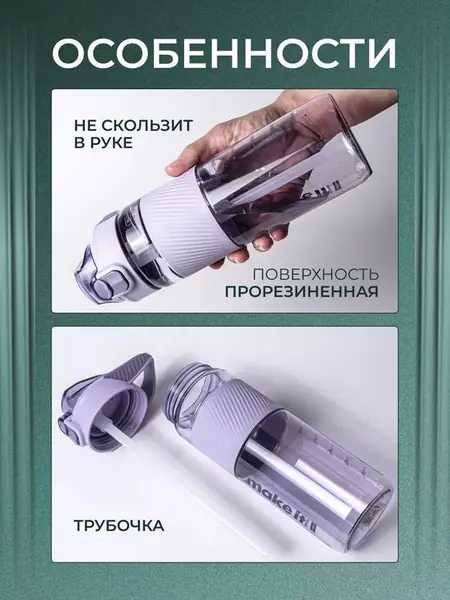 ОСОБЕННОСТИ

НЕ СКОЛЬЗИТ В РУКЕ

ПОВЕРХНОСТЬ ПРОРЕЗИНЕННАЯ

make it!

ТРУБОЧКА