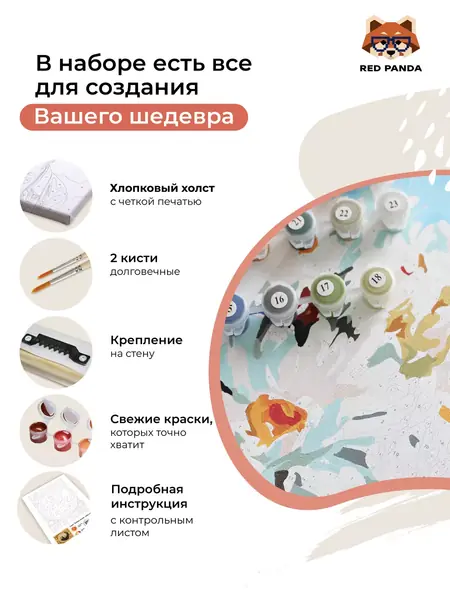 RED PANDA

В наборе есть все для создания

Вашего шедевра

Хлопковый холст
с четкой печатью

2 кисти
долговечные

Крепление
на стену

Свежие краски,
которых точно хватит

Подробная инструкция
с контрольным листом

21 22 23
16 17 18