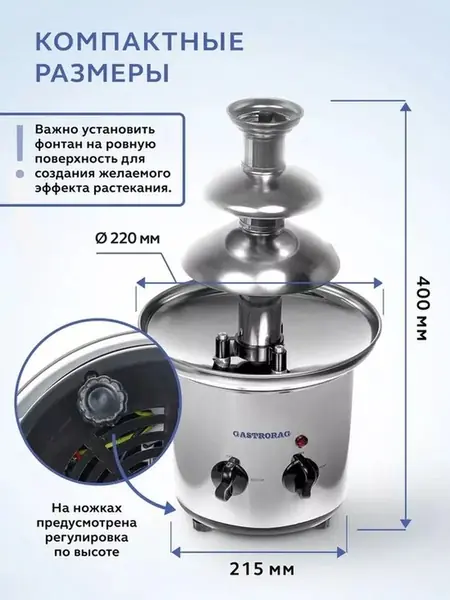 КОМПАКТНЫЕ РАЗМЕРЫ

Важно установить фонтан на ровную поверхность для создания желаемого эффекта растекания.

Ø 220 мм

400 мм

GASTRORAG

На ножках предусмотрена регулировка по высоте

215 мм