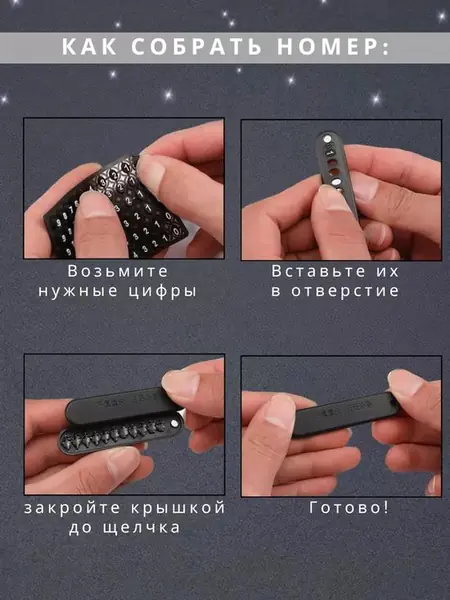 КАК СОБРАТЬ НОМЕР:

Возьмите нужные цифры

Вставьте их в отверстие

закройте крышкой до щелчка

Готово!