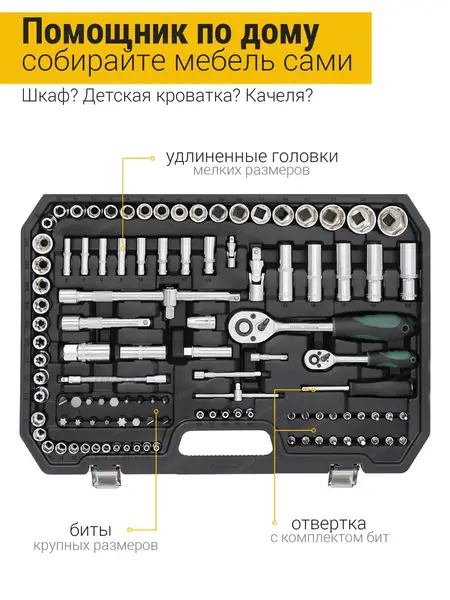 Помощник по дому
собирайте мебель сами

Шкаф? Детская кроватка? Качеля?

удлиненные головки
мелких размеров

биты
крупных размеров

отвертка
с комплектом бит