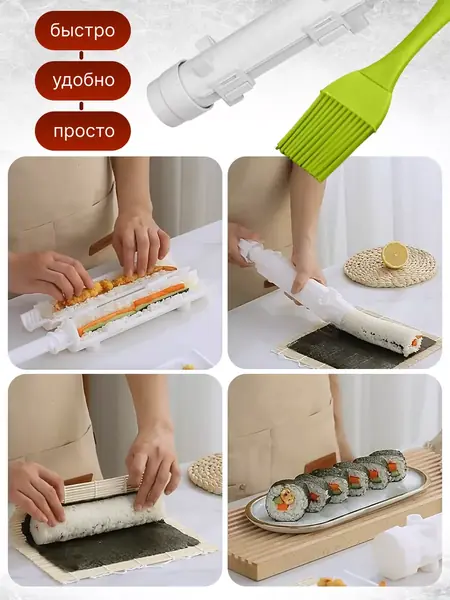 быстро
удобно
просто